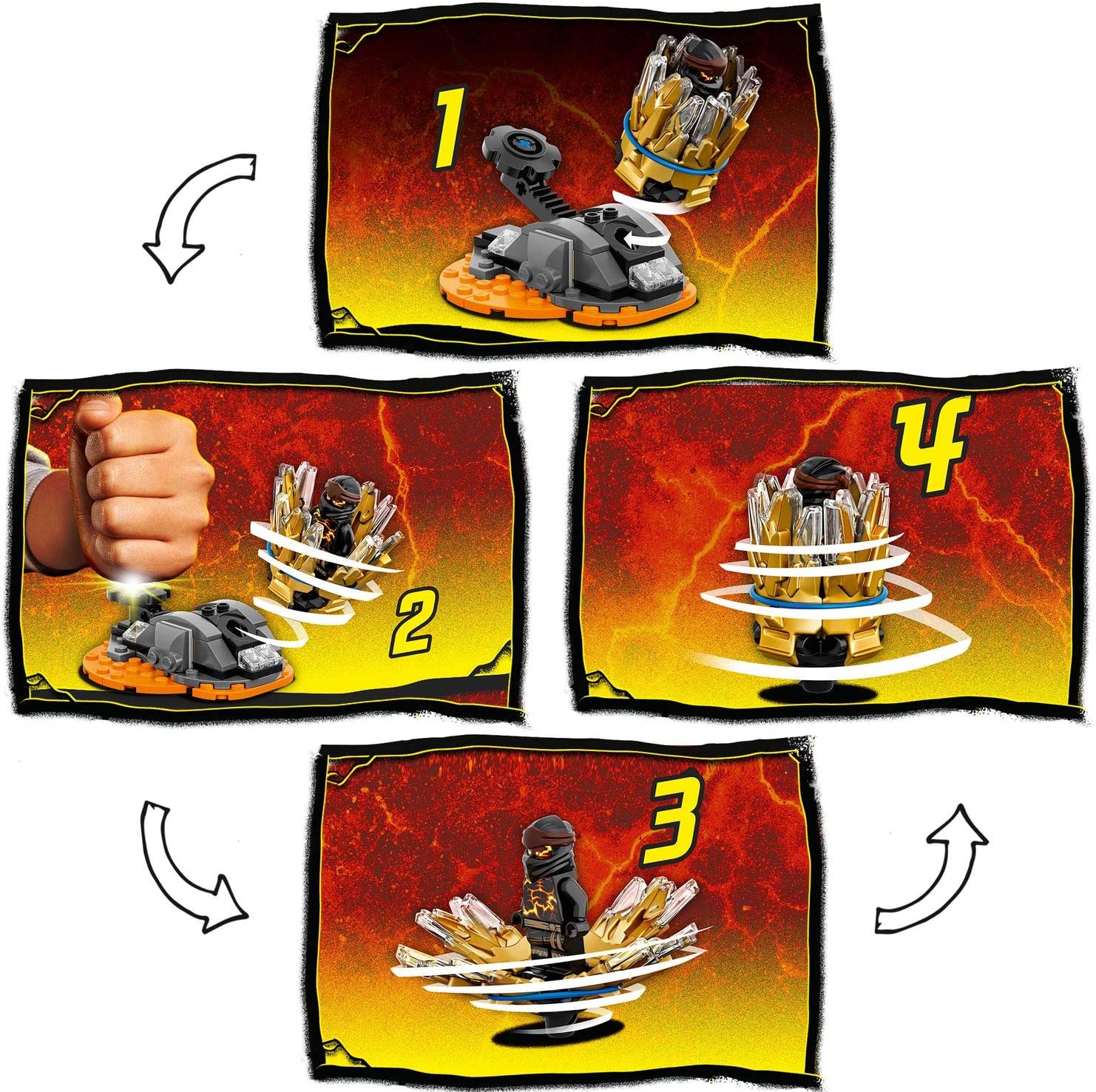 1

2

4

3