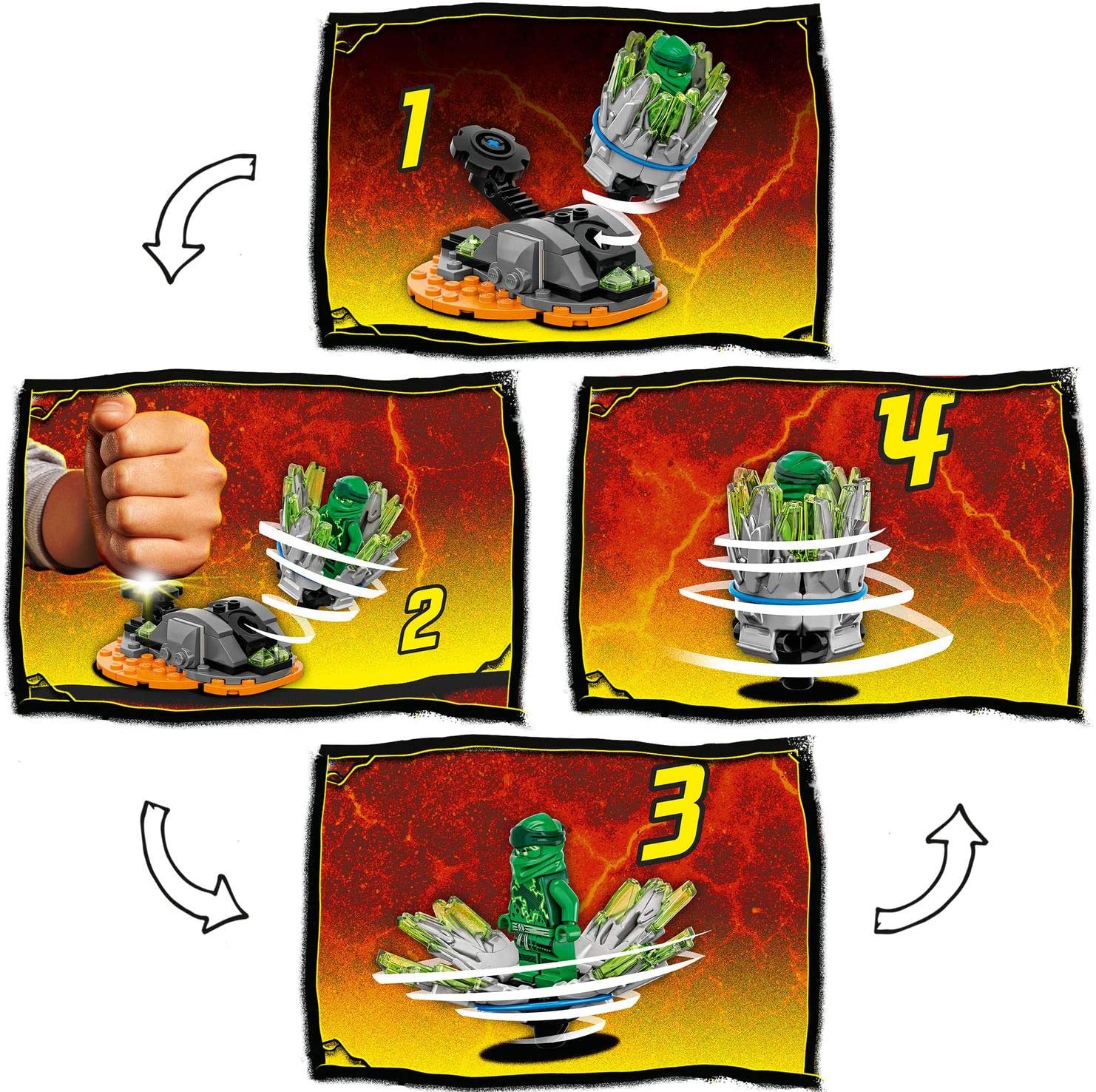 1

2

4

3