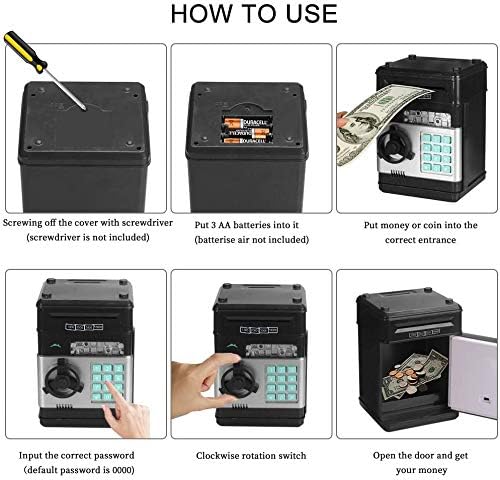 HOW TO USE

DURACELL
DURACELL
DURACELL

Screwing off the cover with screwdriver
(screwdriver is not included)

Put 3 AA batteries into it
(batterise air not included)

Put money or coin into the correct entrance

Input the correct password
(default password is 0000)

Clockwise rotation switch

Open the door and get your money